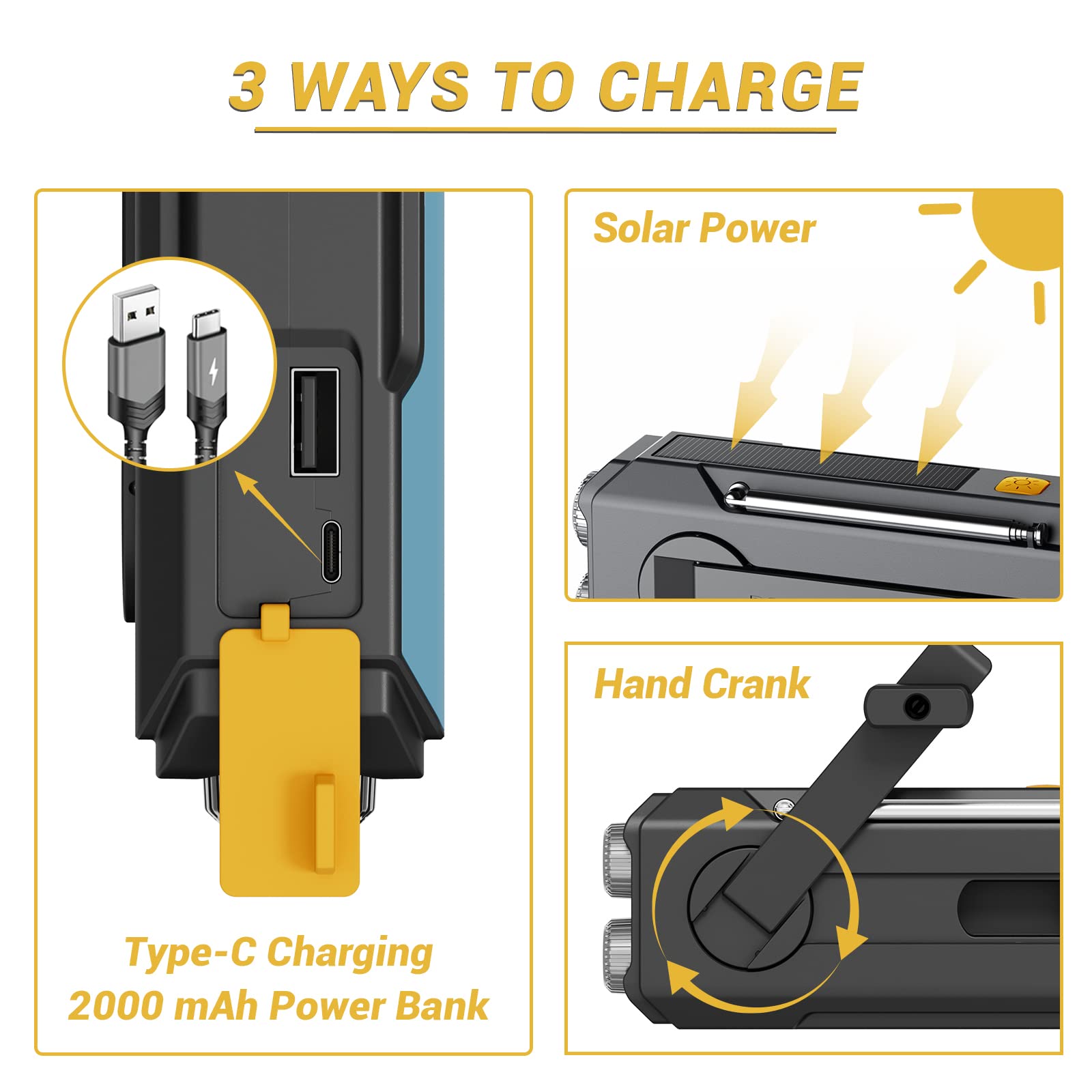 3 WAYS TO CHARGE

Type-C Charging
2000 mAh Power Bank

Solar Power

Hand Crank